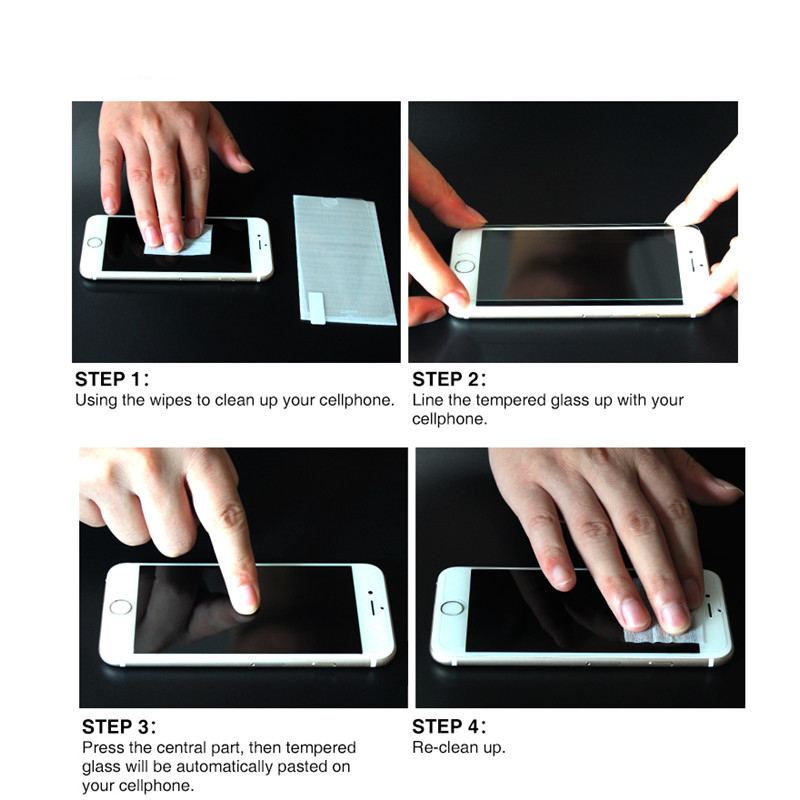 STEP 1:
Using the wipes to clean up your cellphone.

STEP 2:
Line the tempered glass up with your cellphone.

STEP 3:
Press the central part, then tempered glass will be automatically pasted on your cellphone.

STEP 4:
Re-clean up.