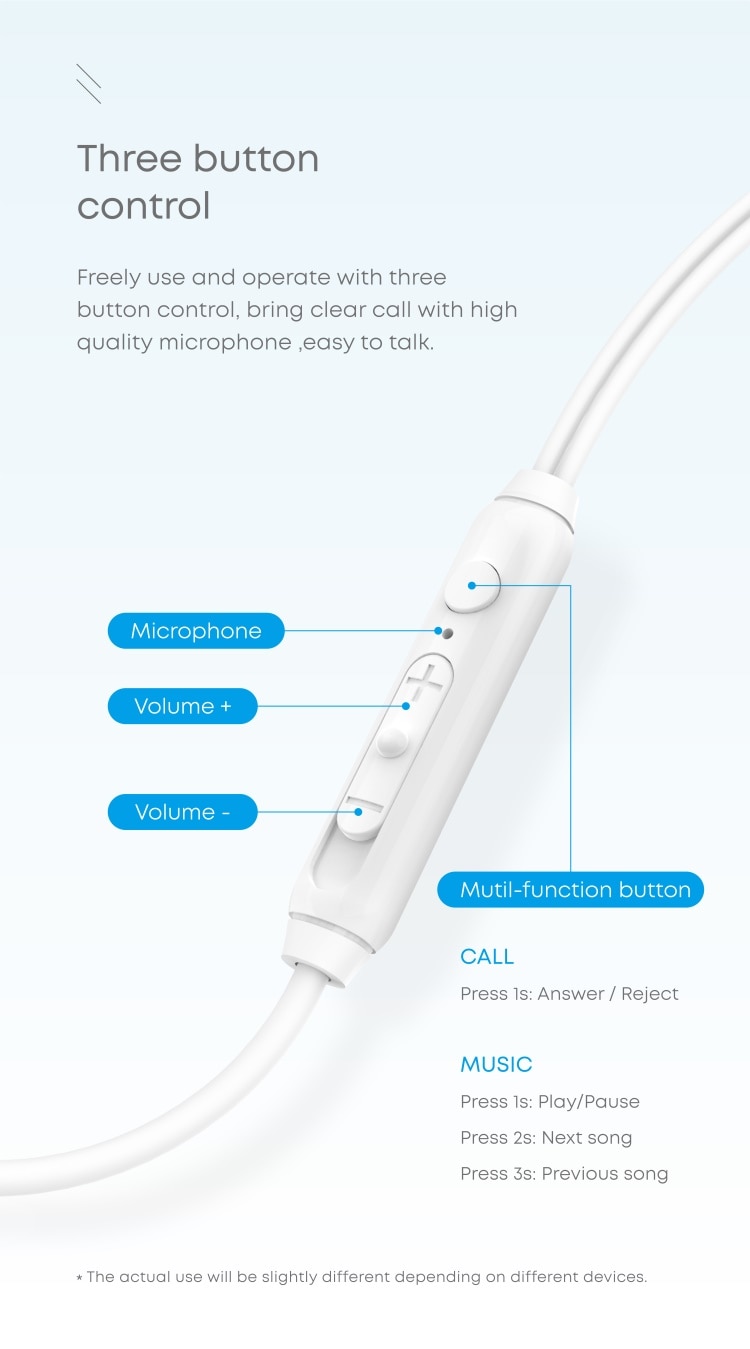 Three button control

Freely use and operate with three button control, bring clear call with high quality microphone ,easy to talk.

Microphone

Volume +

Volume -

Mutil-function button

CALL

Press 1s: Answer / Reject

MUSIC

Press 1s: Play/Pause

Press 2s: Next song

Press 3s: Previous song

* The actual use will be slightly different depending on different devices.