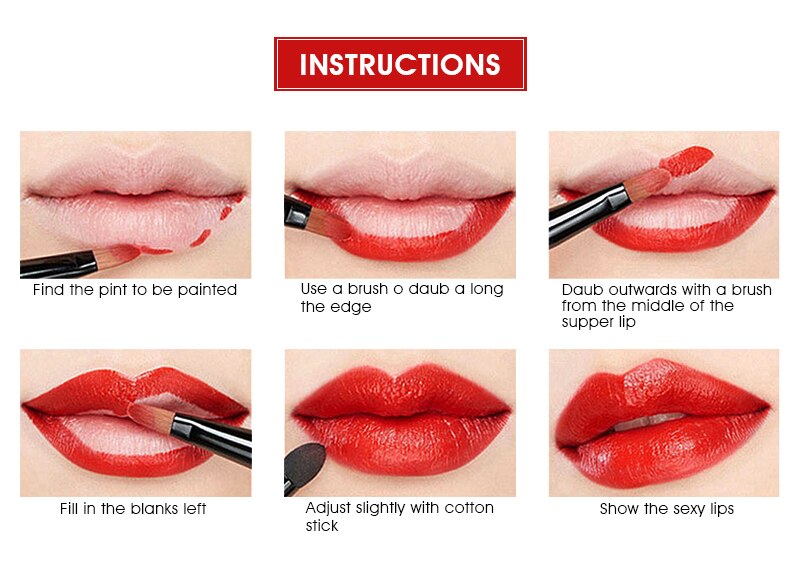 INSTRUCTIONS

Find the pint to be painted

Use a brush o daub a long the edge

Daub outwards with a brush from the middle of the supper lip

Fill in the blanks left

Adjust slightly with cotton stick

Show the sexy lips