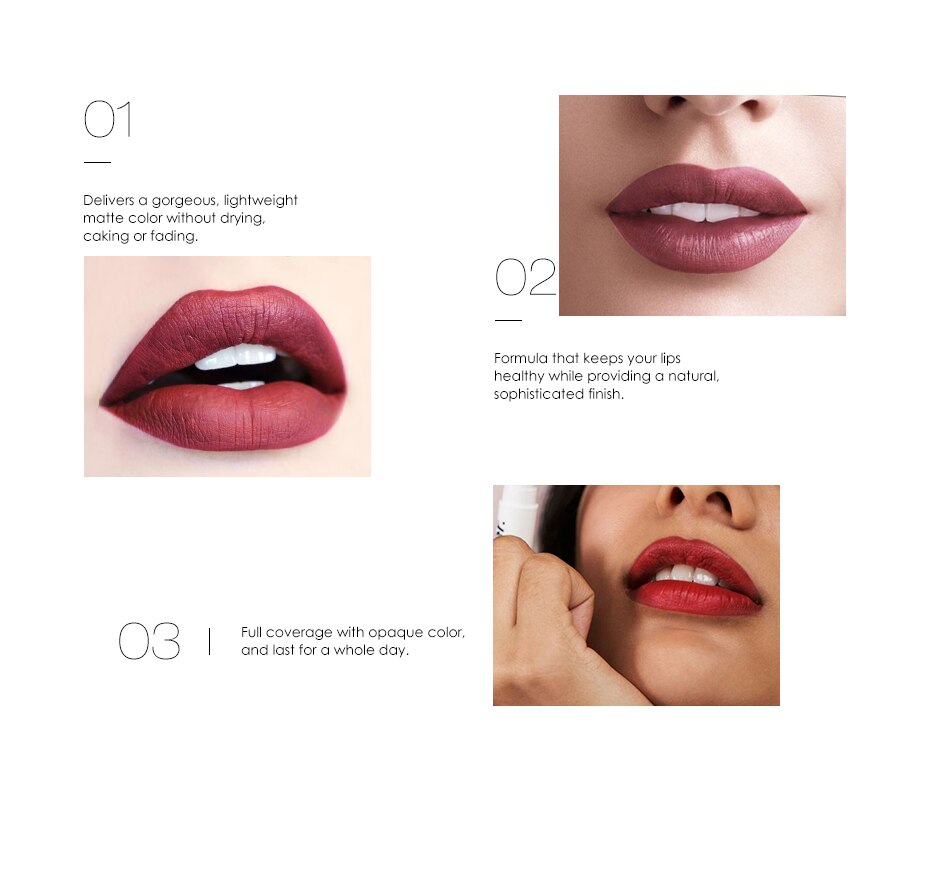 01

Delivers a gorgeous, lightweight matte color without drying, caking or fading.

02

Formula that keeps your lips healthy while providing a natural, sophisticated finish.

03

Full coverage with opaque color, and last for a whole day.